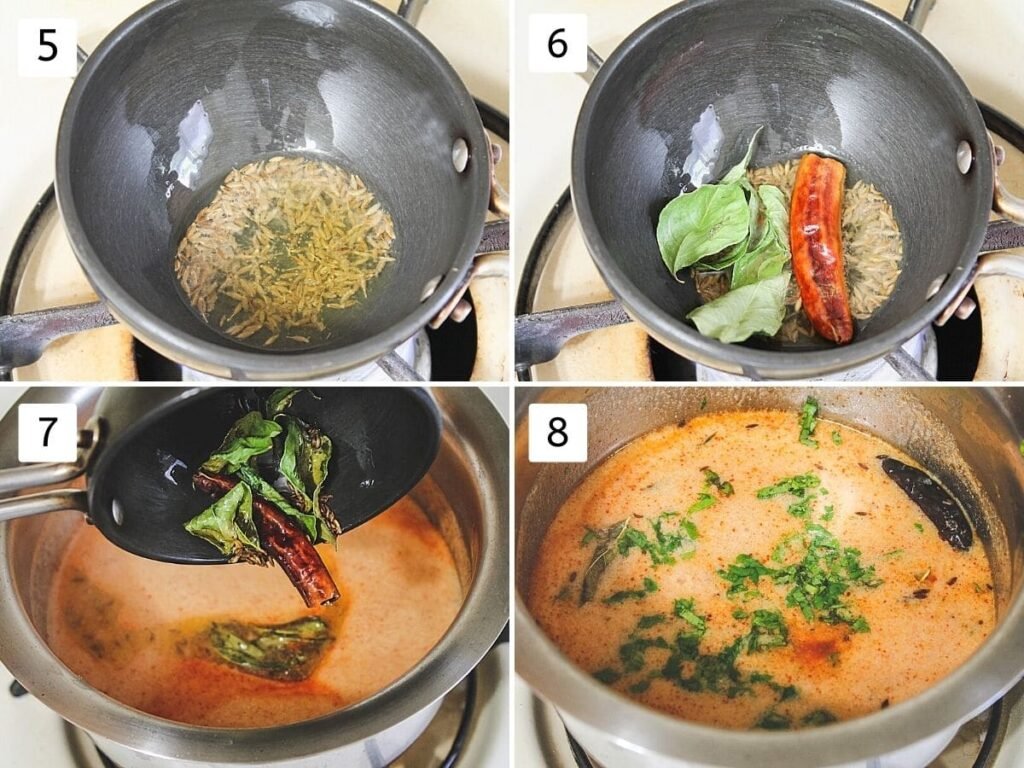 5

6

7

8