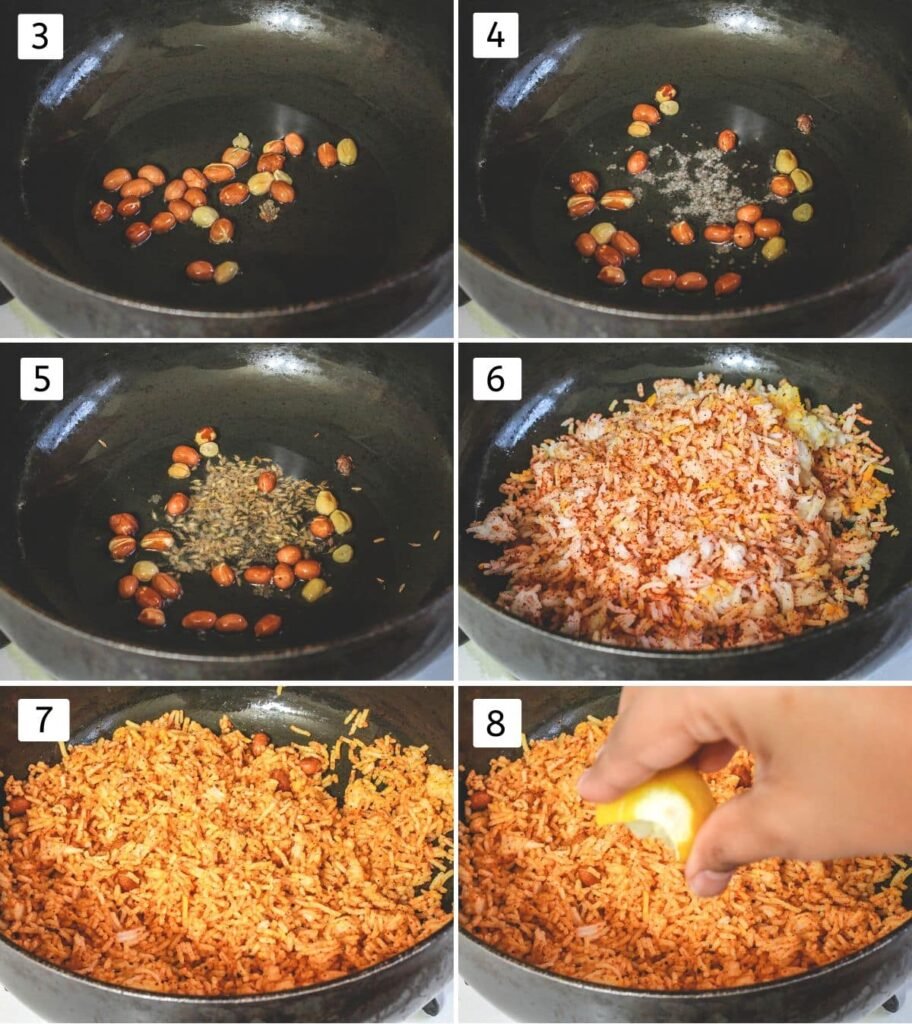 3

4

5

6

7

8