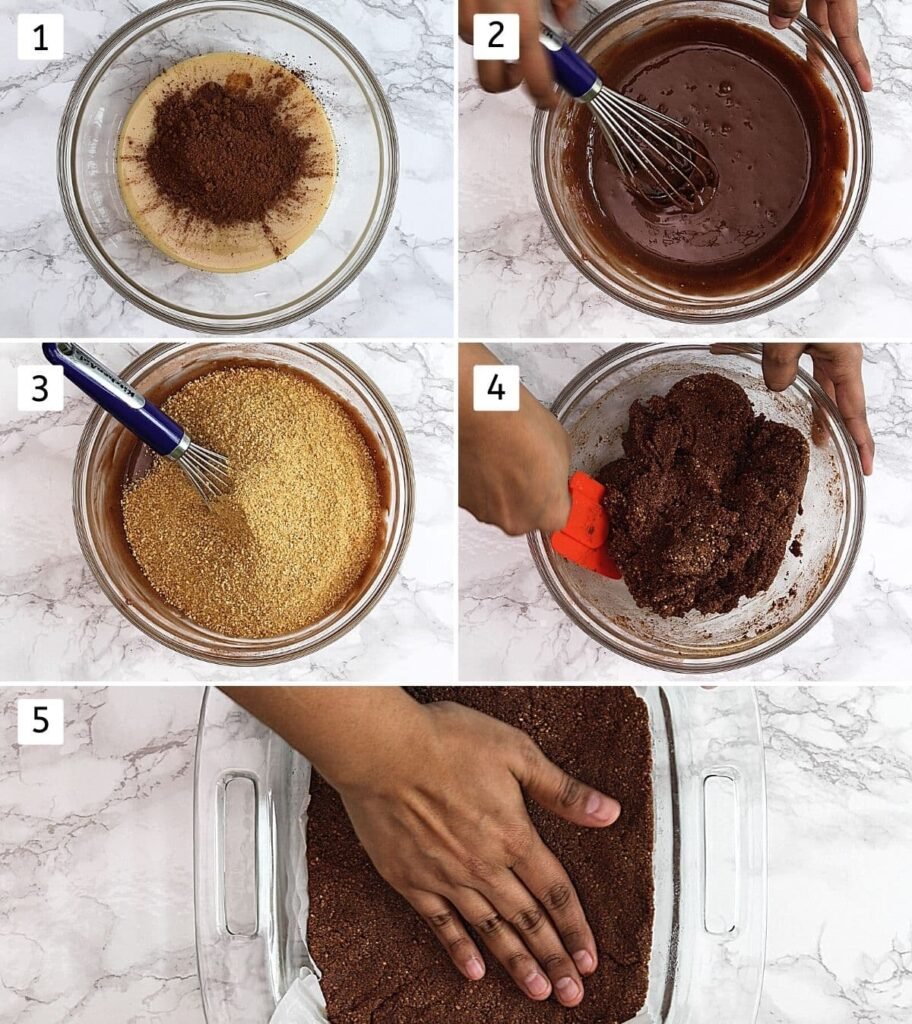 1

2

3

4

5