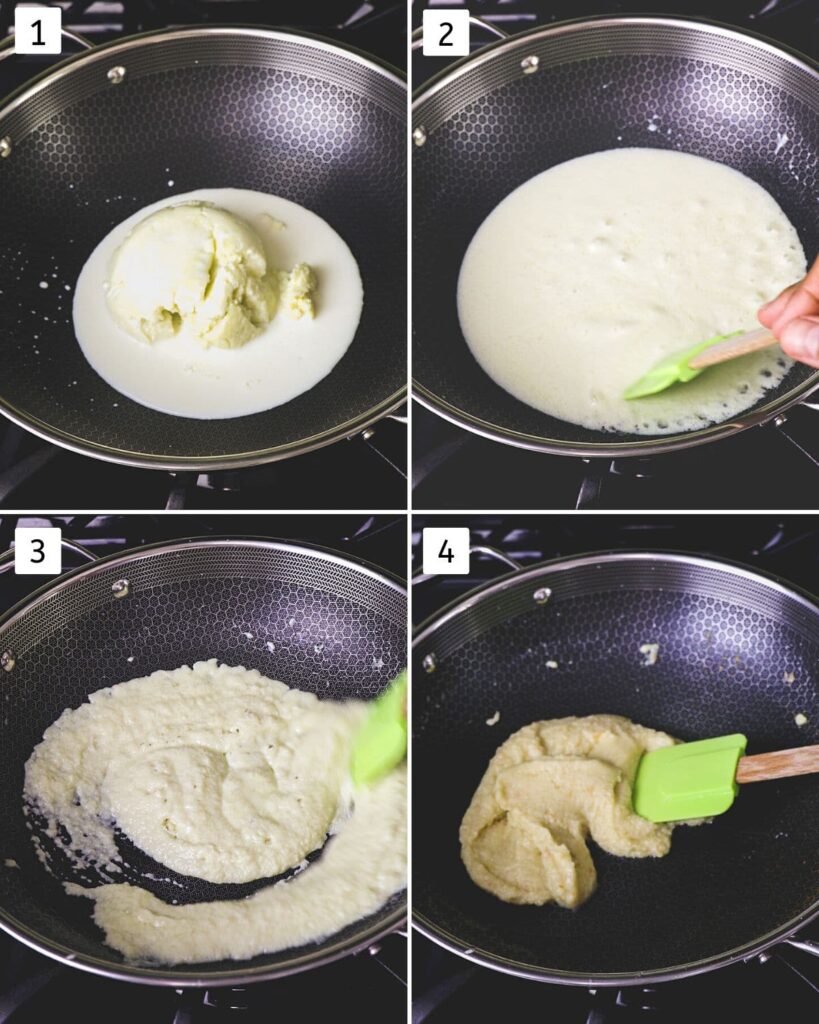 1
2
3
4