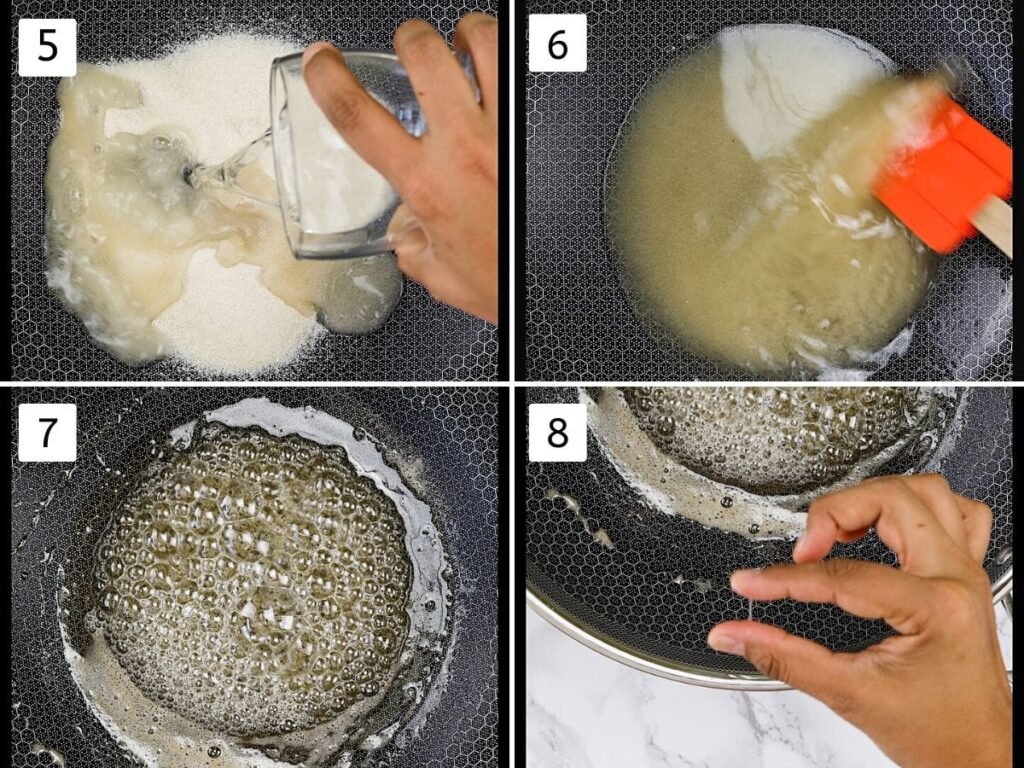 5

6

7

8