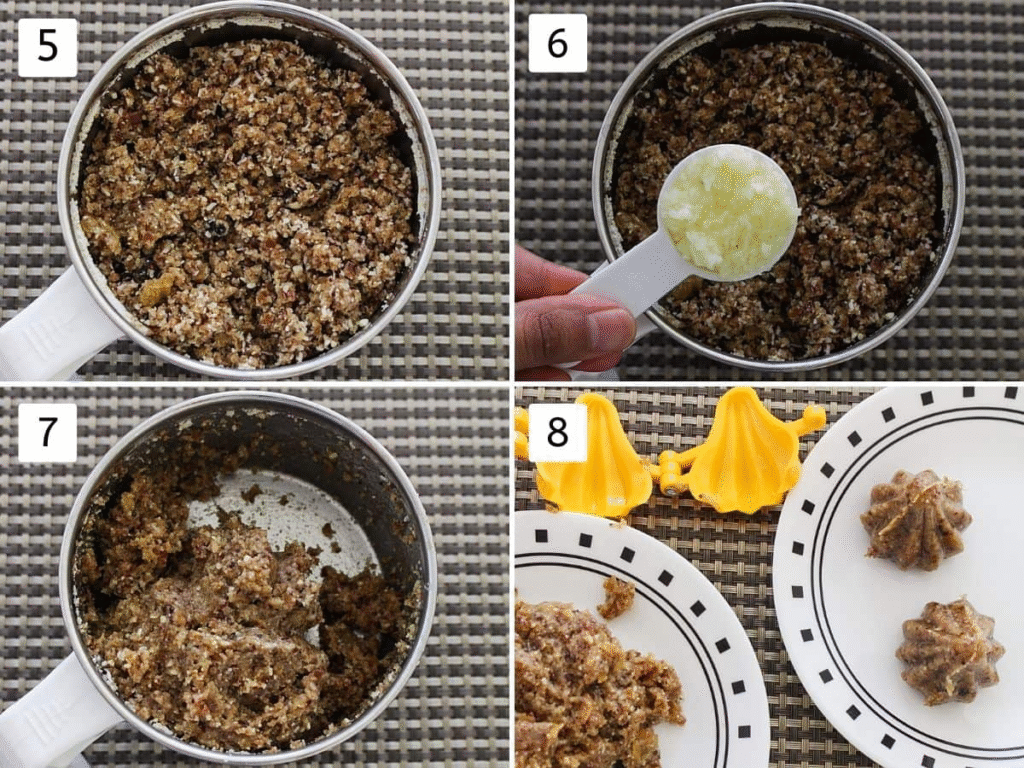 5

6

7

8