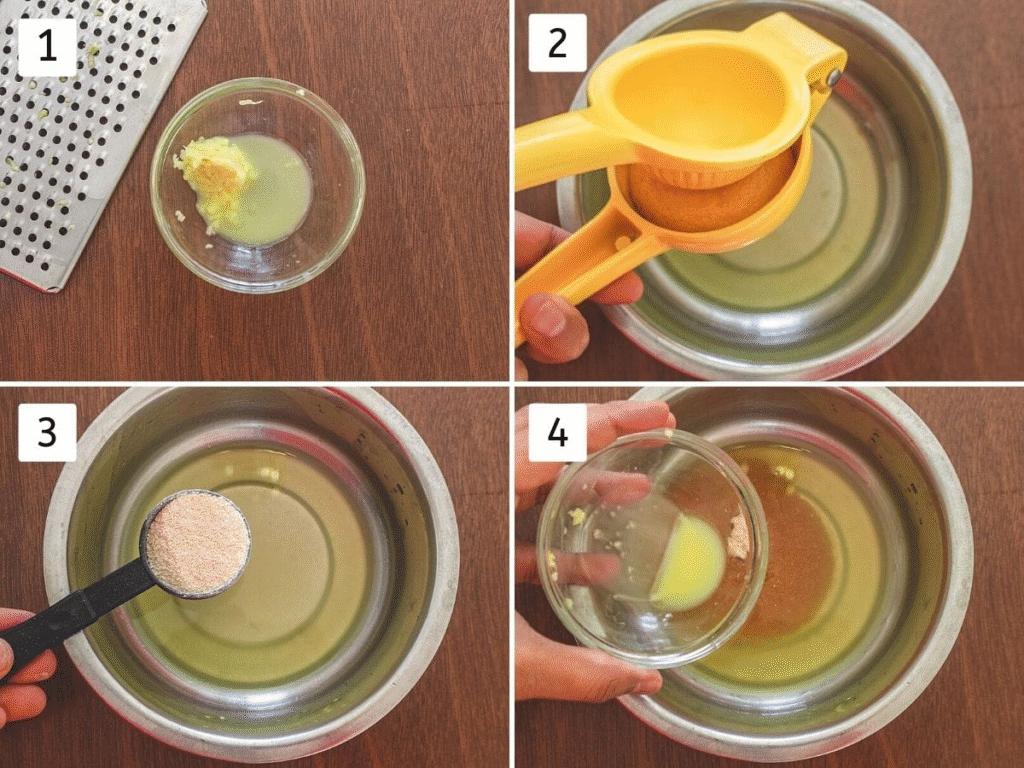 1

2

3

4