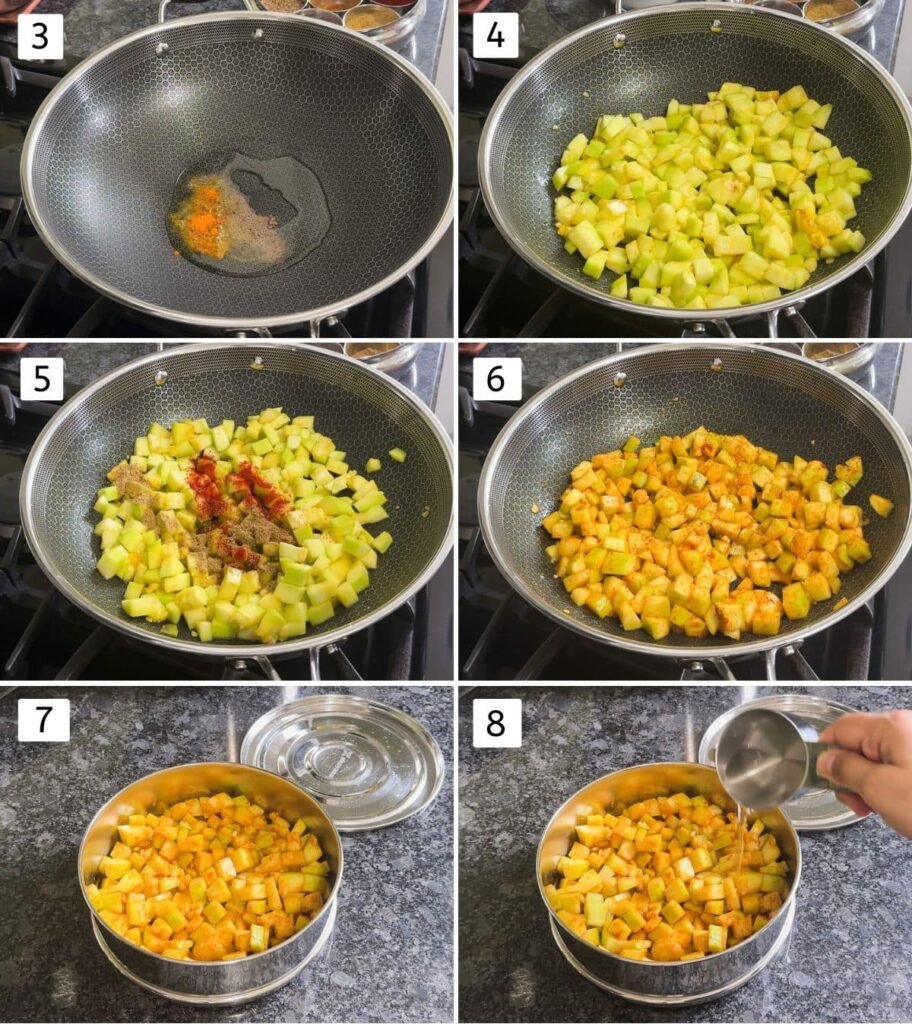 3

4

5

6

7

8