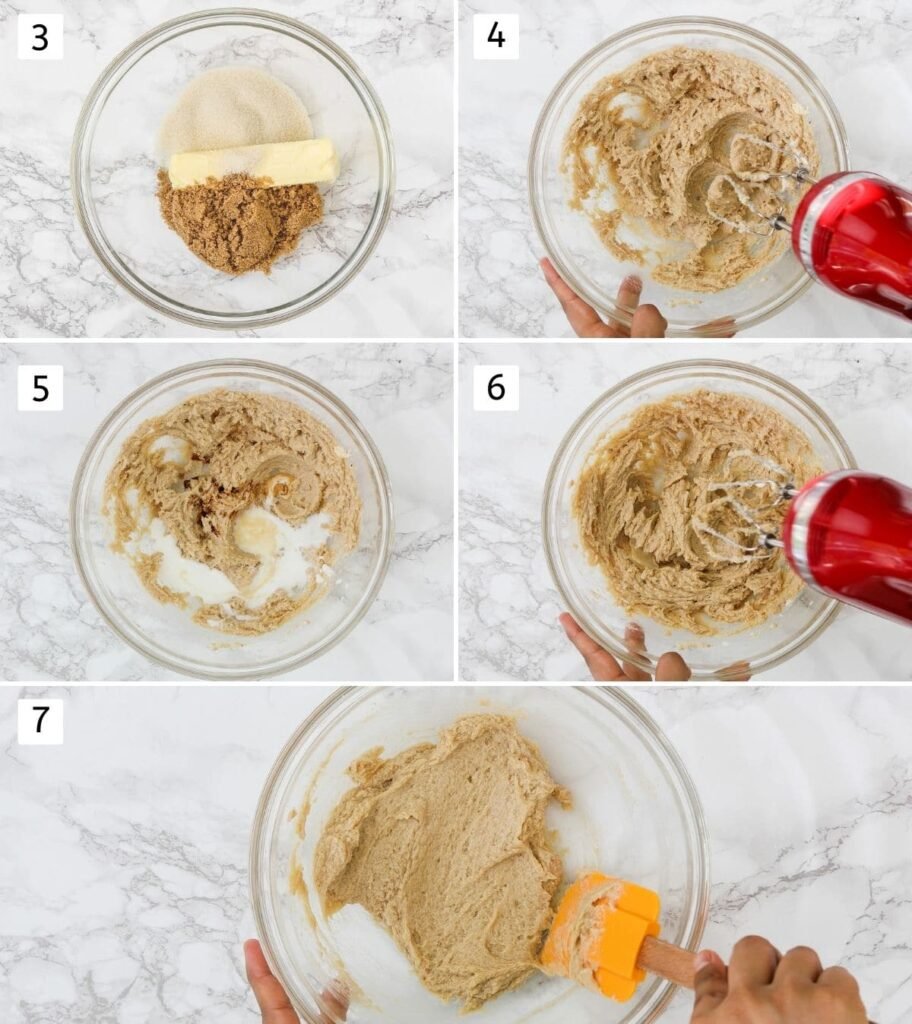 3

4

5

6

7