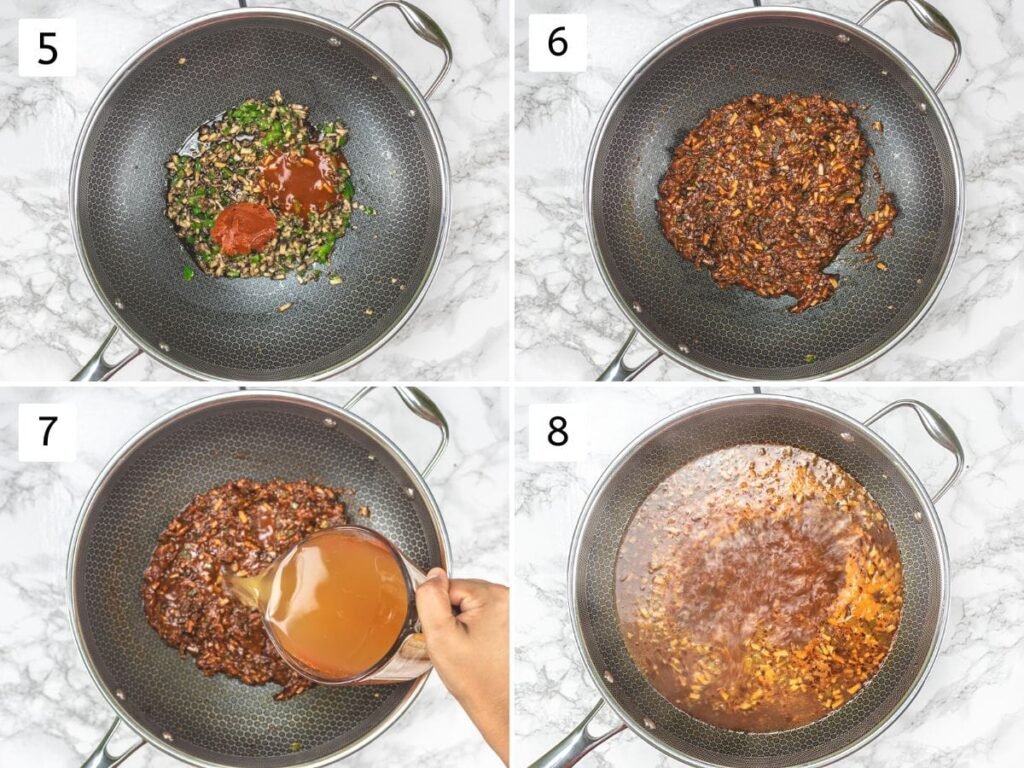 5

6

7

8