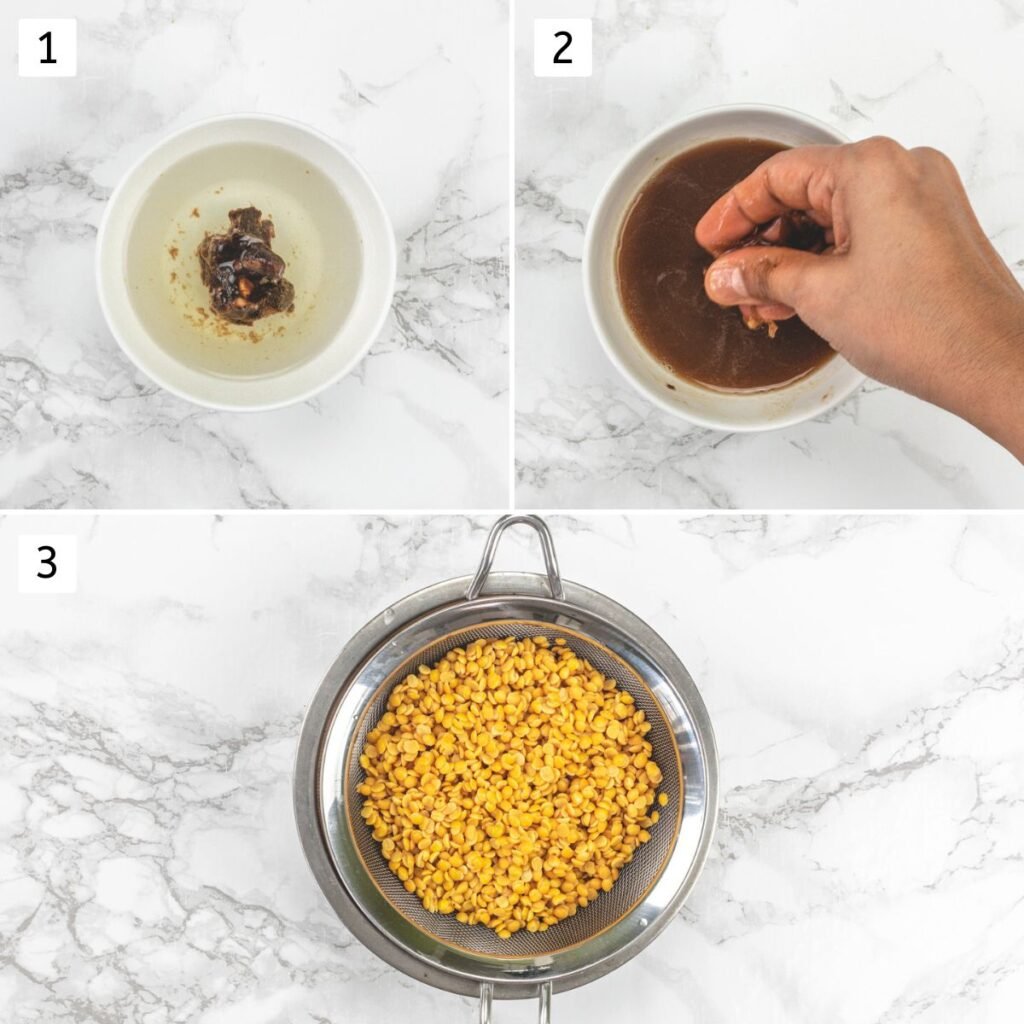 1

2

3