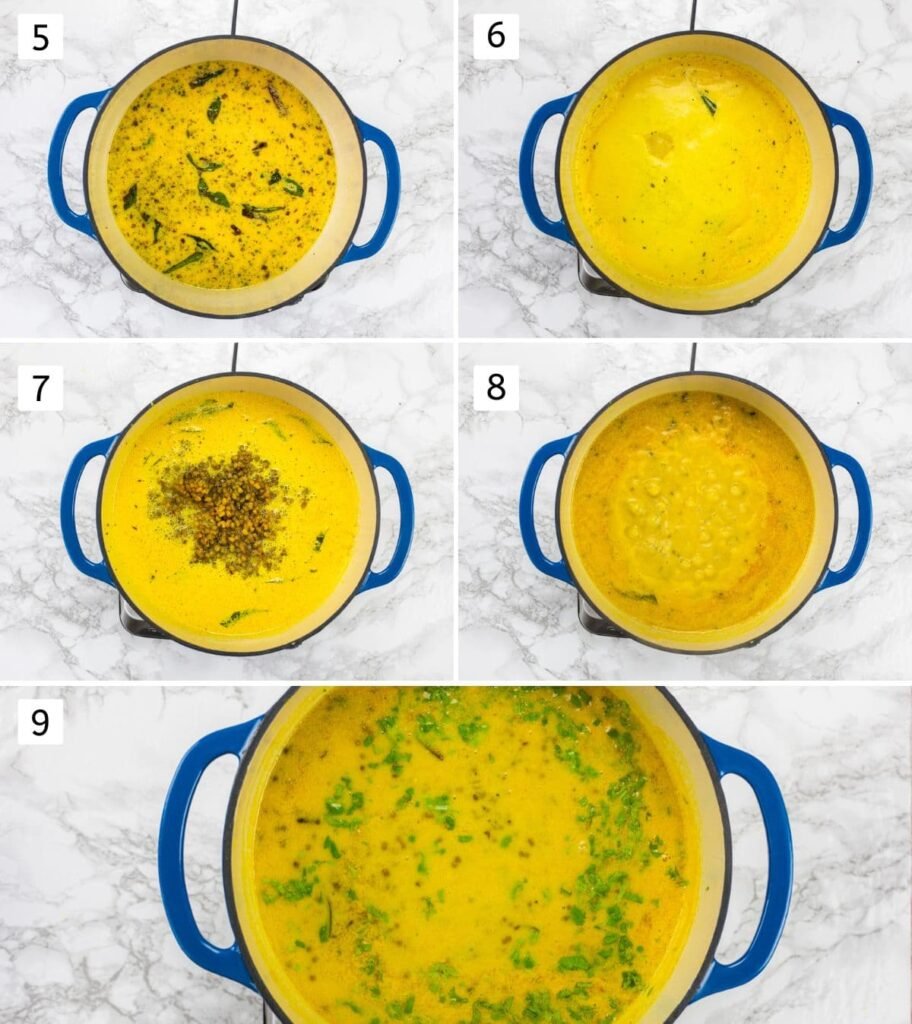 5

6

7

8

9