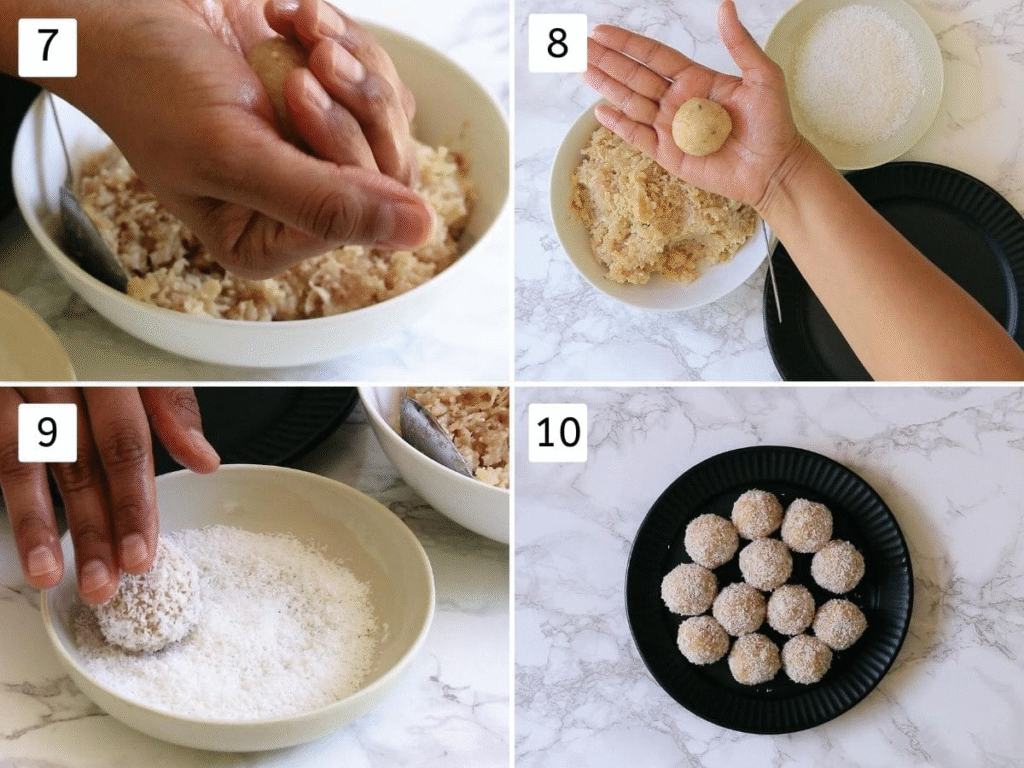 7

8

9

10