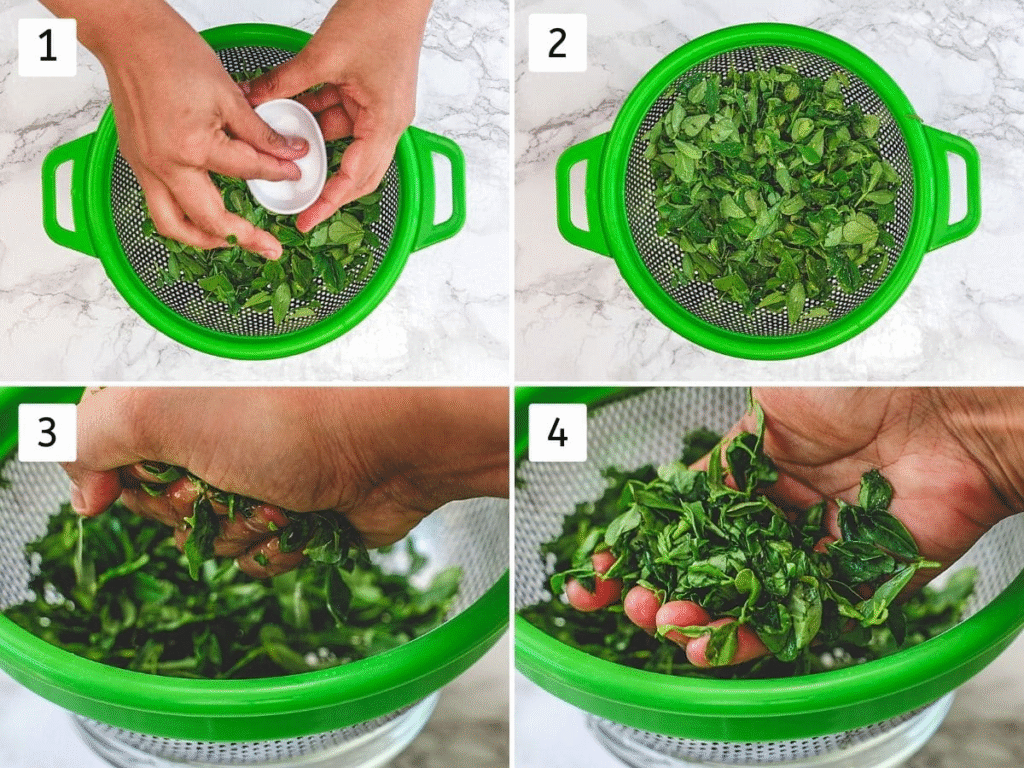 1

2

3

4