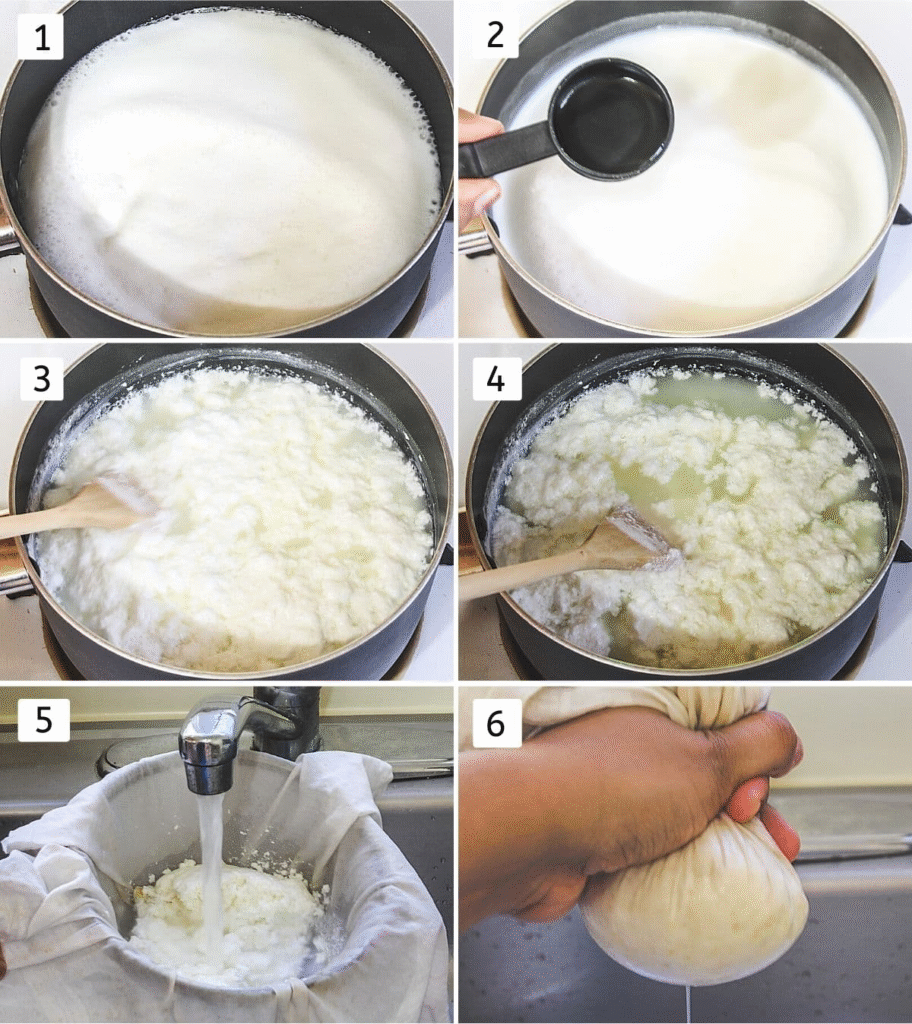 1
2
3
4
5
6