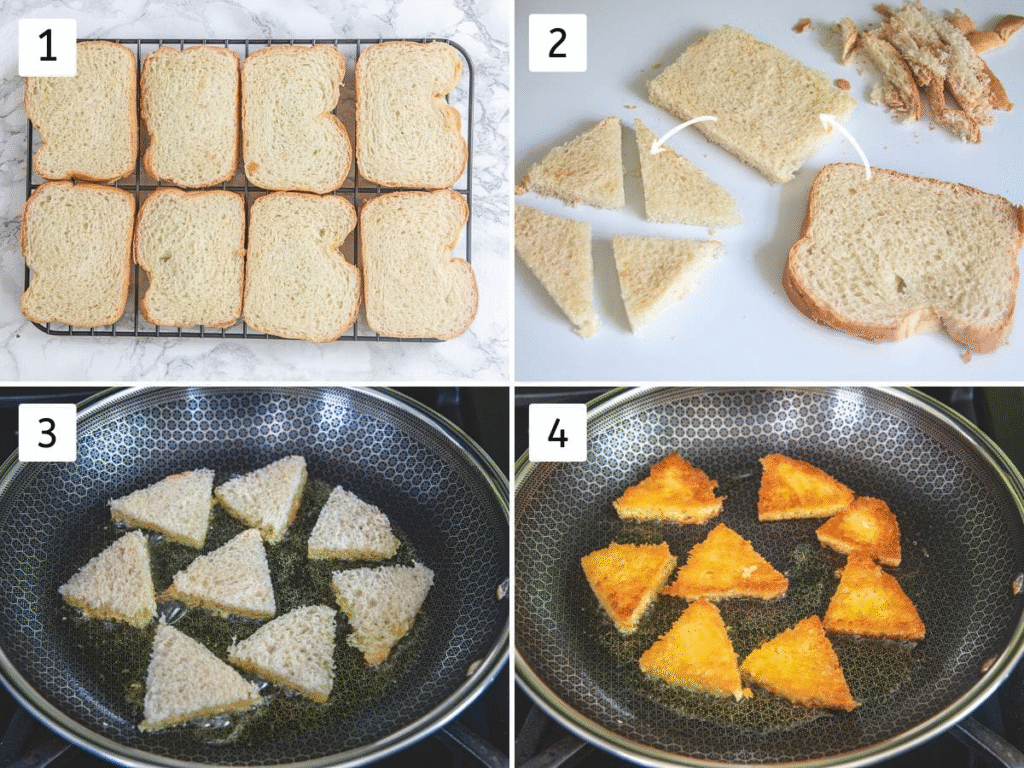 1
2
3
4