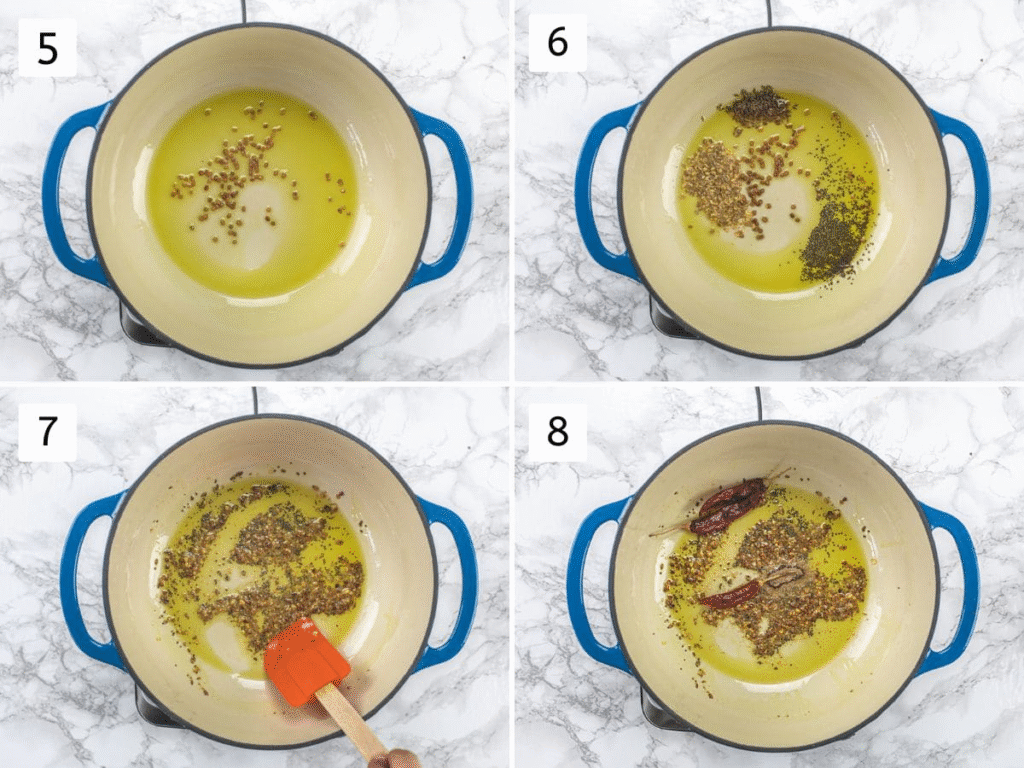 5

6

7

8