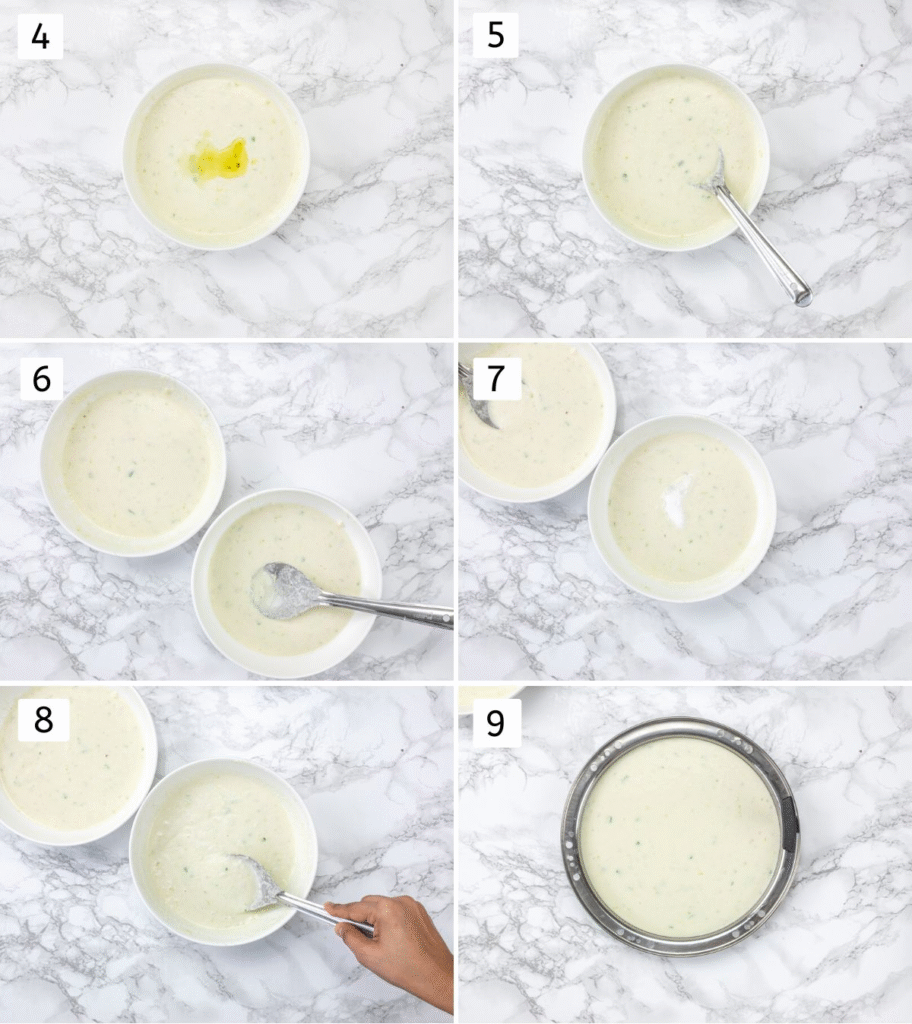 4

5

6

7

8

9