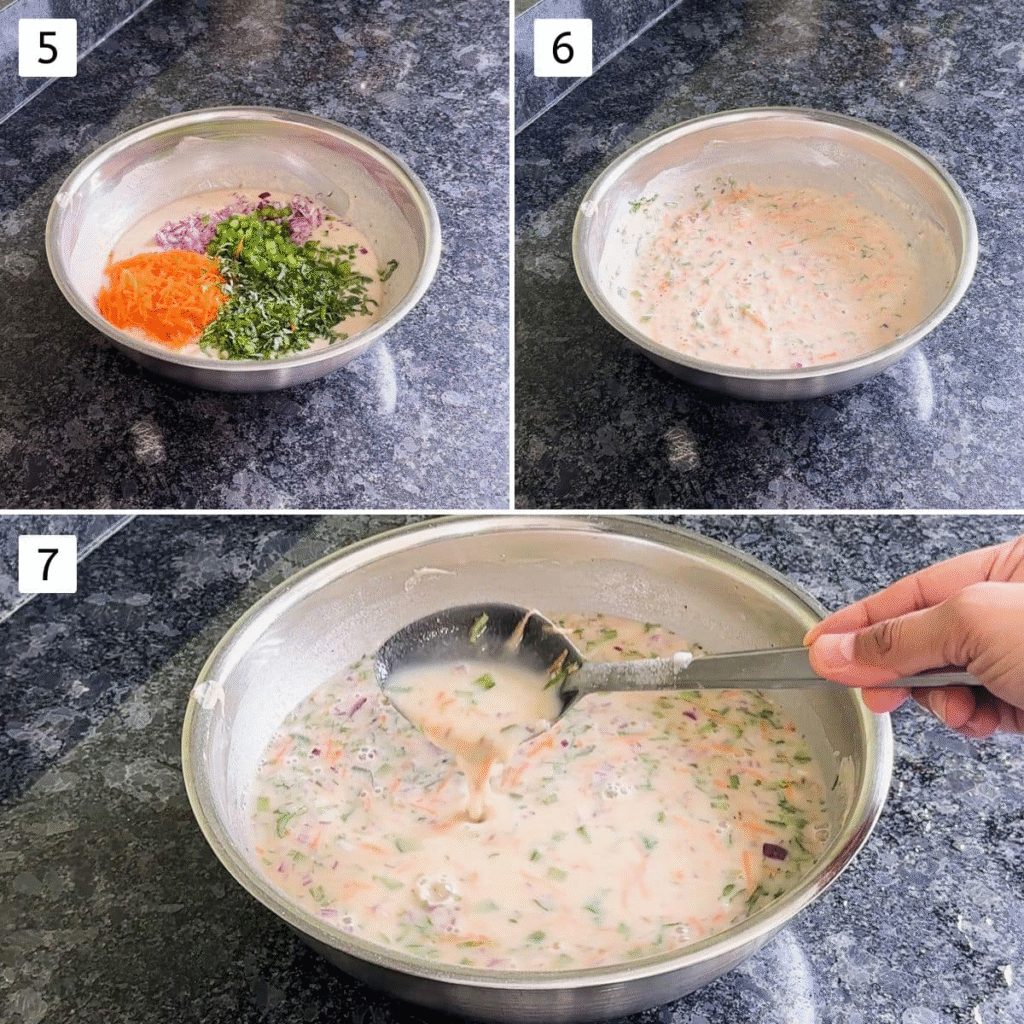 5

6

7