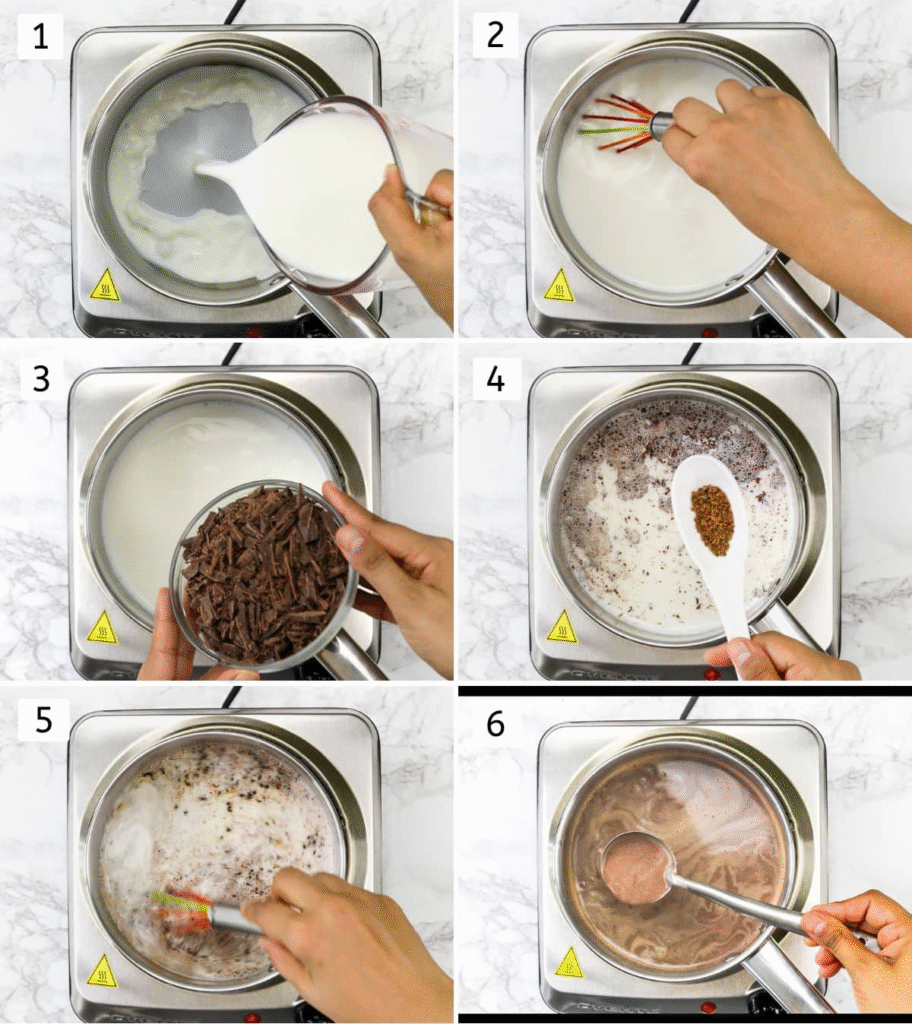 1

2

3

4

5

6