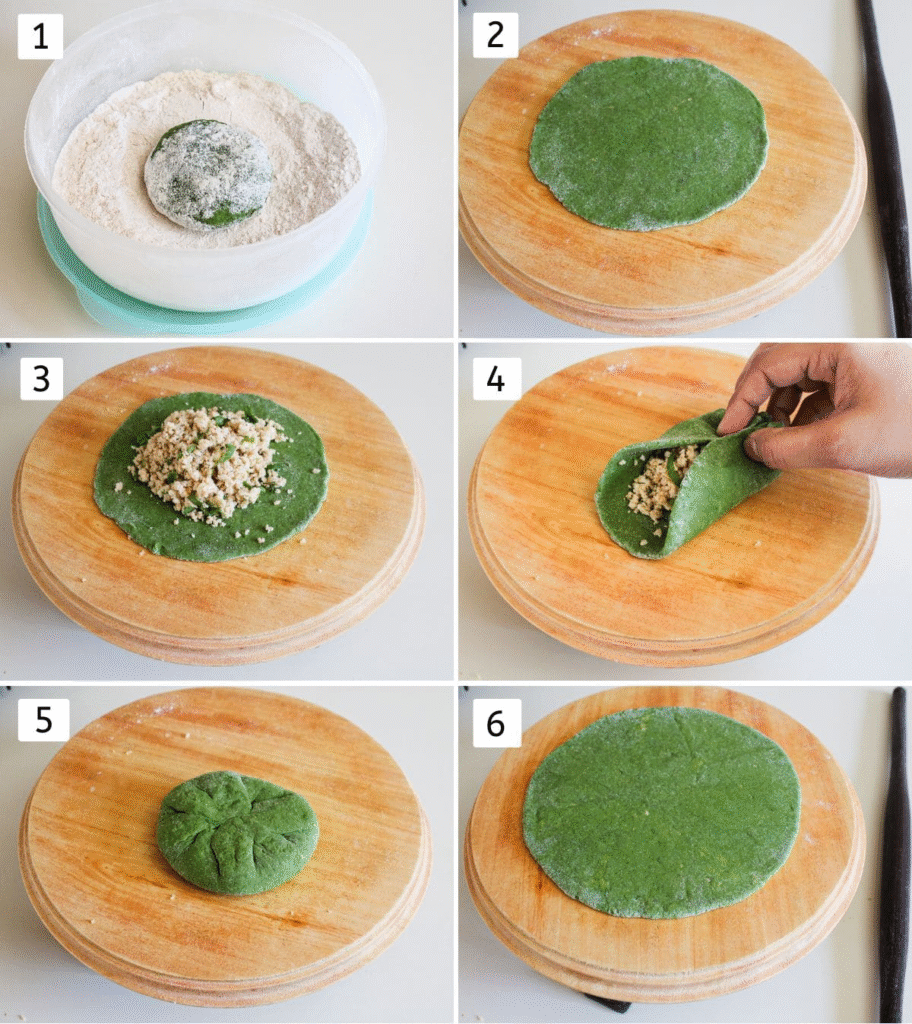 1
2
3
4
5
6