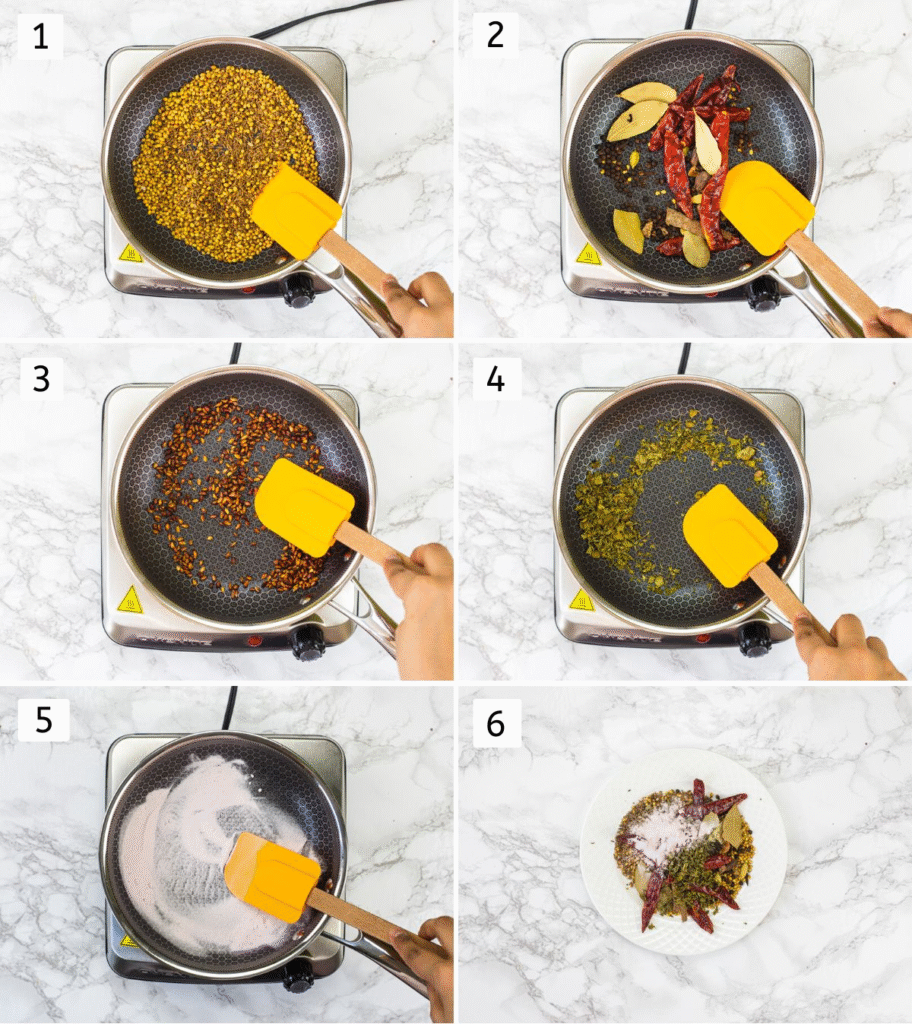 1

2

3

4

5

6