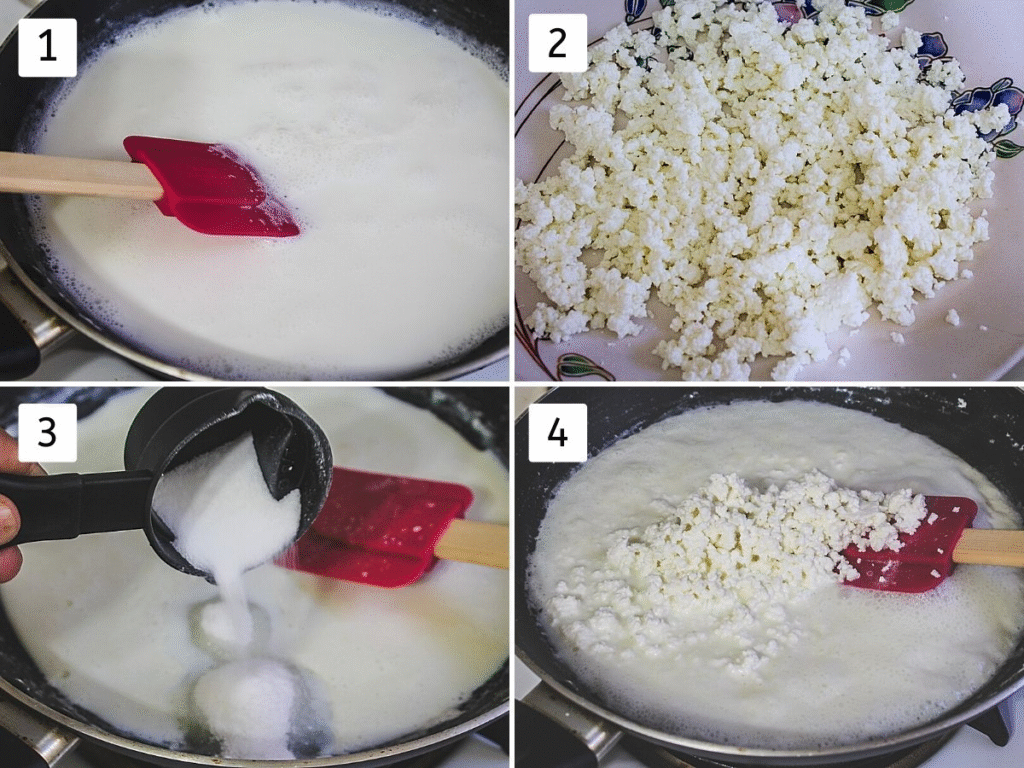 1

2

3

4