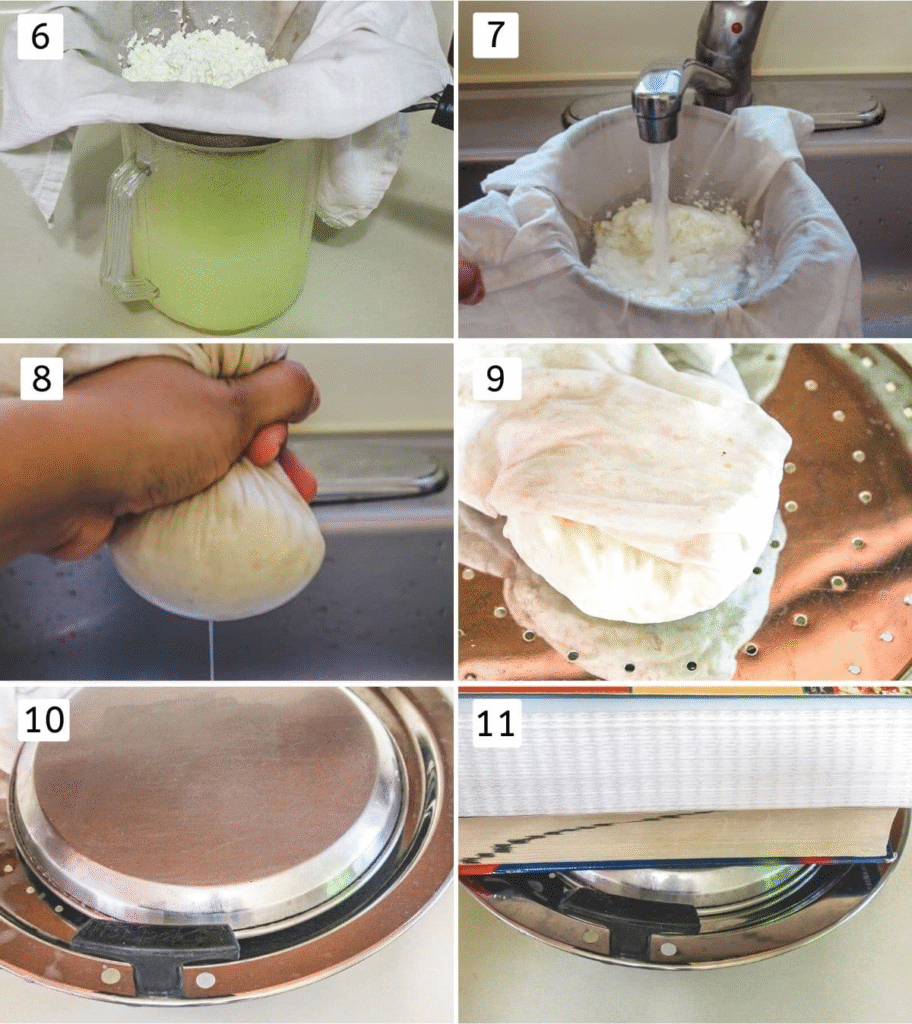 6

7

8

9

10

11