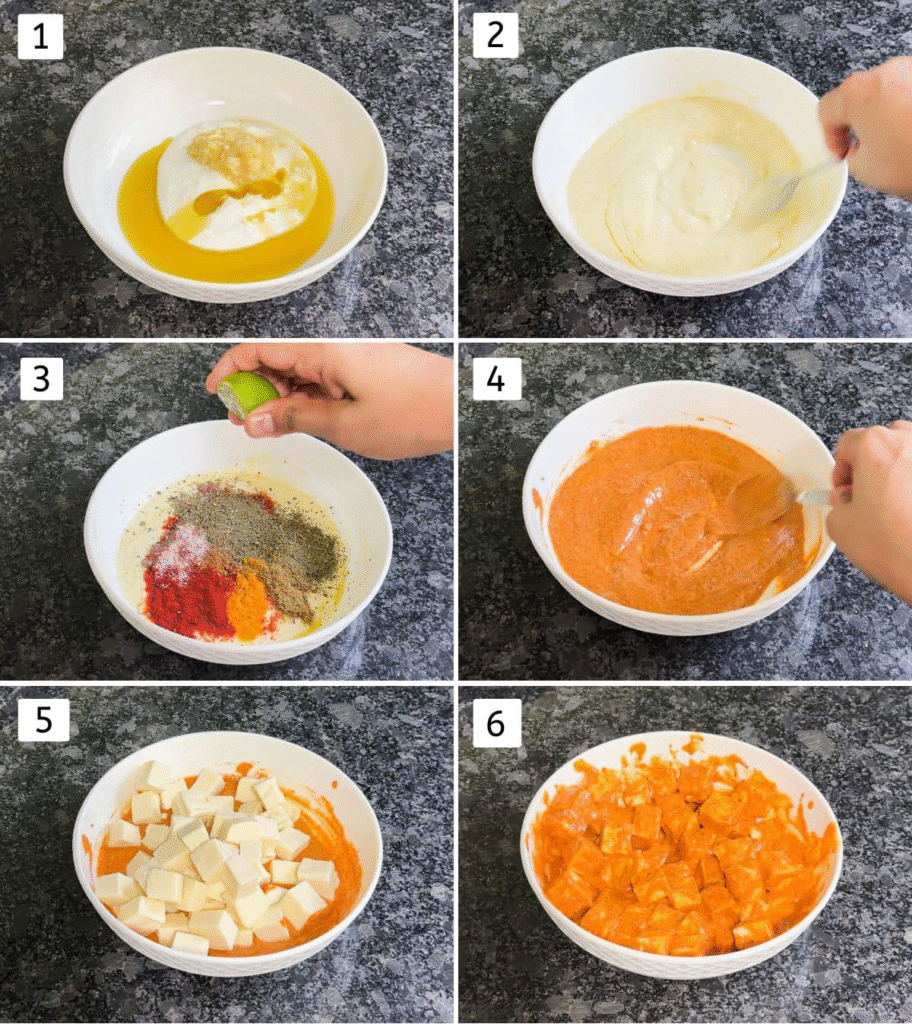 1
2
3
4
5
6