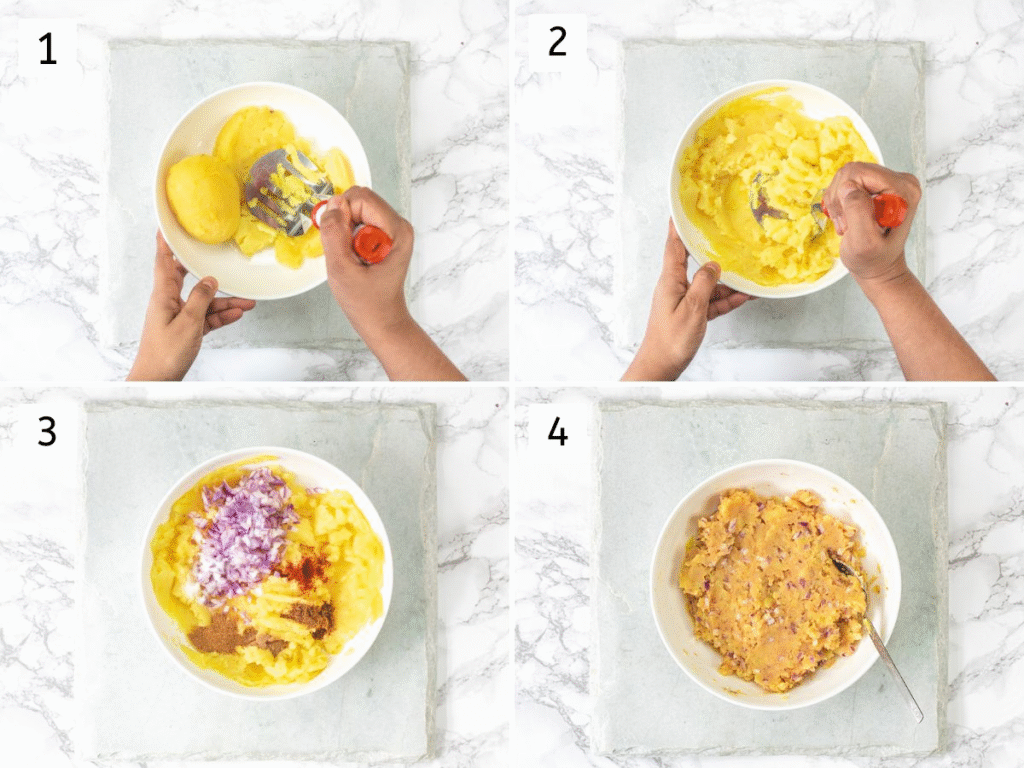 1

2

3

4