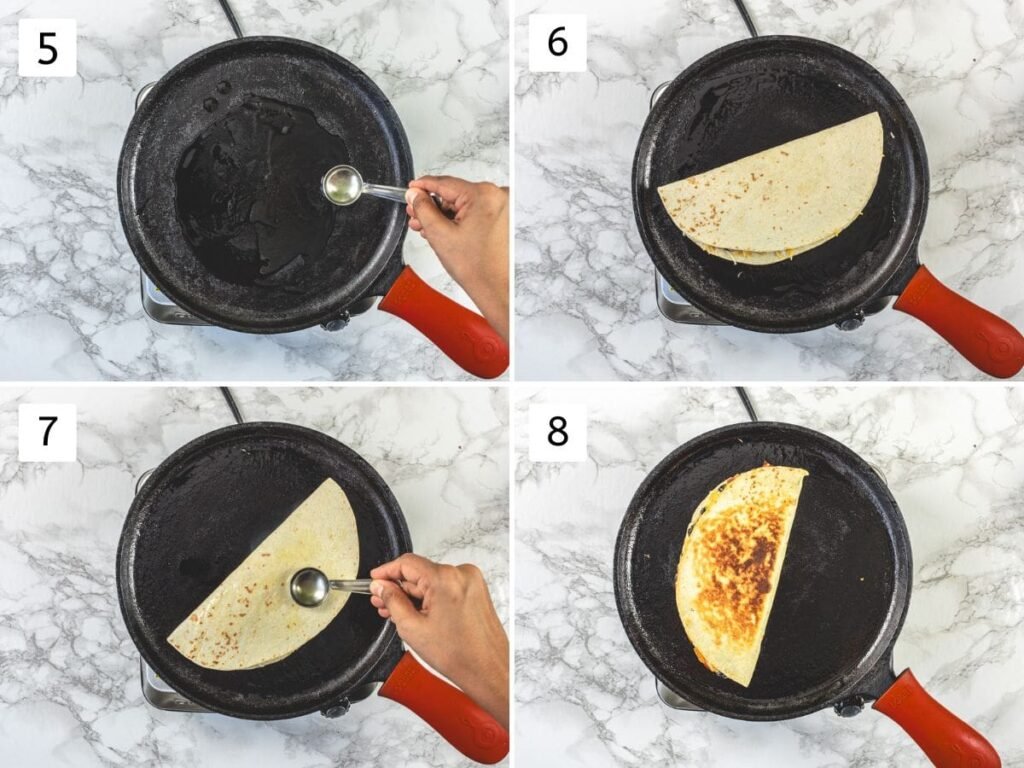 5

6

7

8